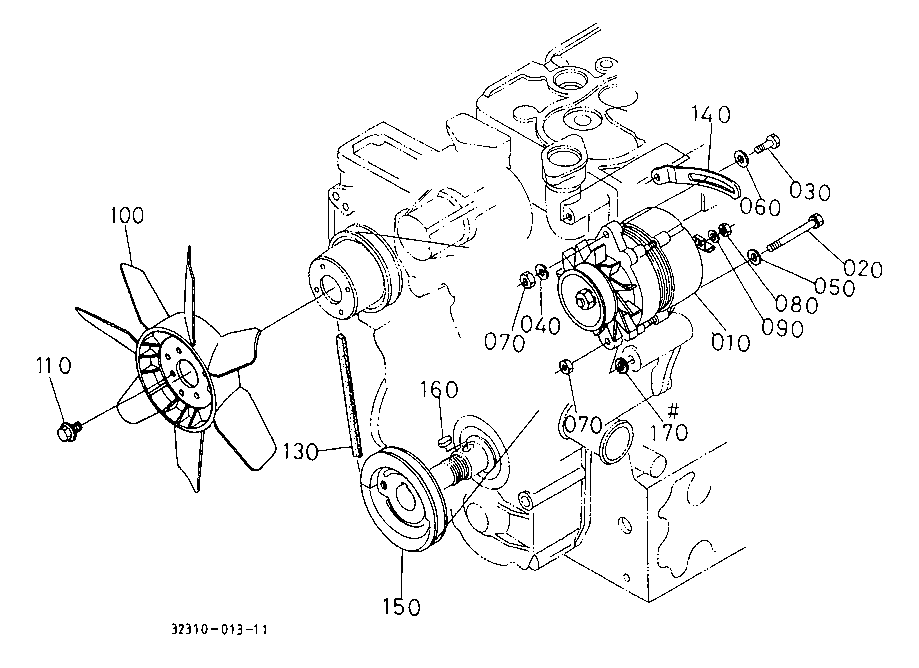 140
030
060
100
020
050
080
090
010
070
040
110
160
070
#
170
130
150
32310-013-11